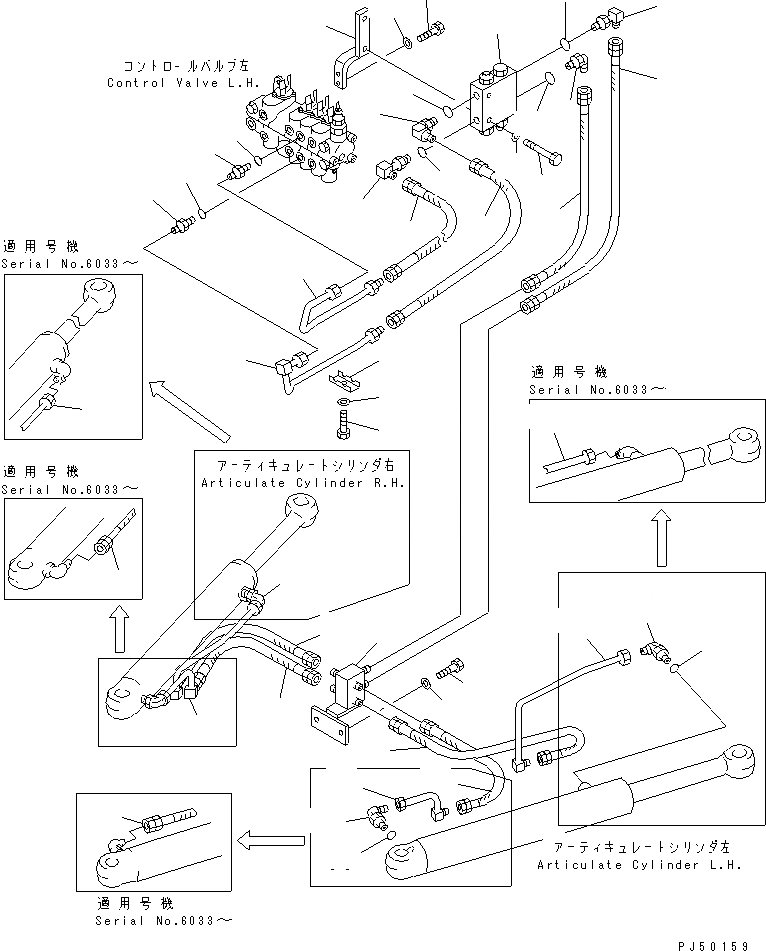 コントロールバルブ左
Control Valve L.H.

適用号機
Serial No.6033～

適用号機
Serial No.6033～

アーティキュレートシリンダ右
Articulate Cylinder R.H.

適用号機
Serial No.6033～

アーティキュレートシリンダ左
Articulate Cylinder L.H.

適用号機
Serial No.6033～

PJ50159