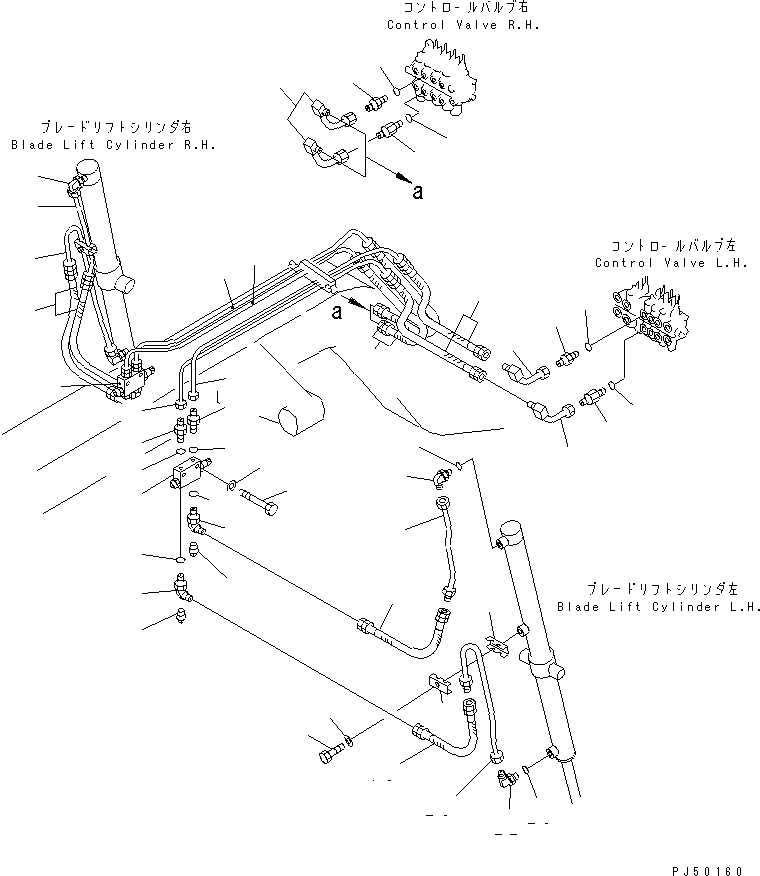 コントロールバルブ右
Control Valve R.H.

ブレードリフトシリンダ右
Blade Lift Cylinder R.H.

a

コントロールバルブ左
Control Valve L.H.

a

ブレードリフトシリンダ左
Blade Lift Cylinder L.H.

PJ50160