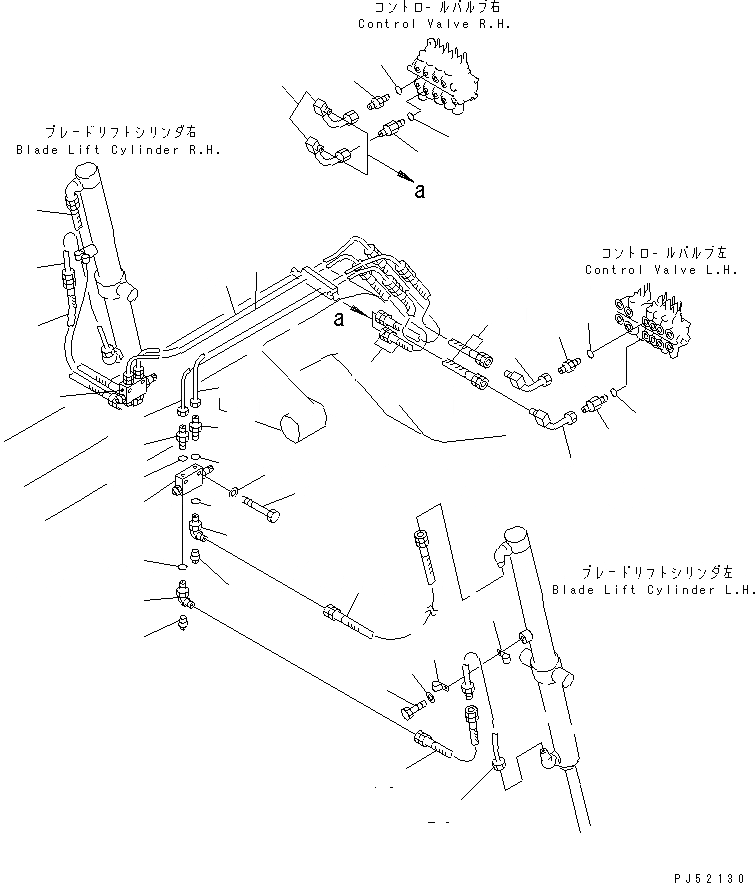 コントロールバルブ右
Control Valve R.H.

ブレードリフトシリンダ右
Blade Lift Cylinder R.H.

a

コントロールバルブ左
Control Valve L.H.

a

ブレードリフトシリンダ左
Blade Lift Cylinder L.H.

PJ52130