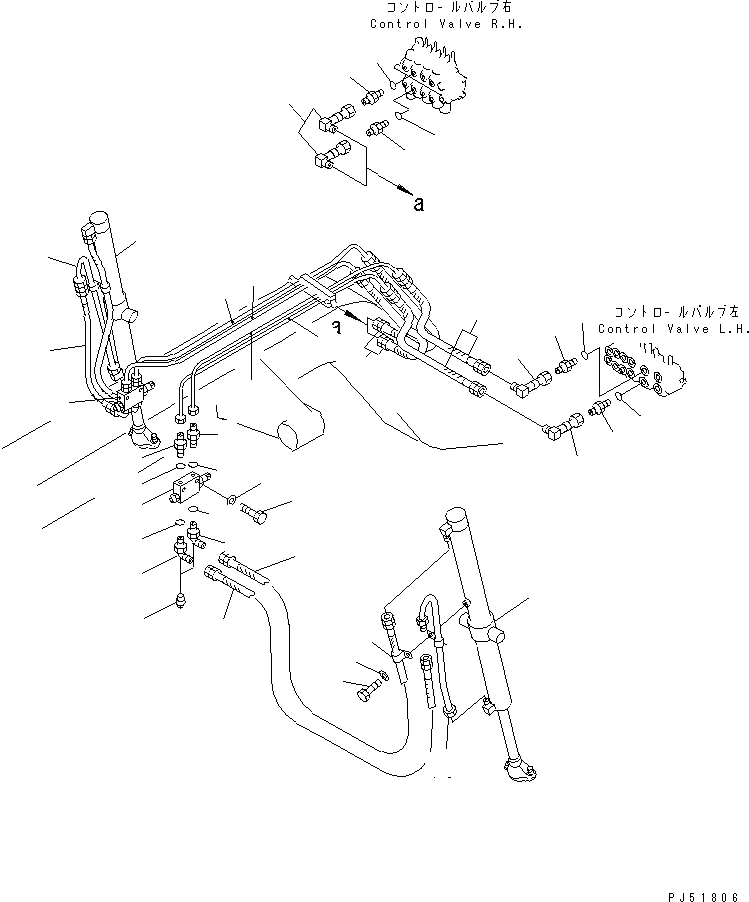 コントロールバルブ右
Control Valve R.H.

a

a

コントロールバルブ左
Control Valve L.H.

PJ51806