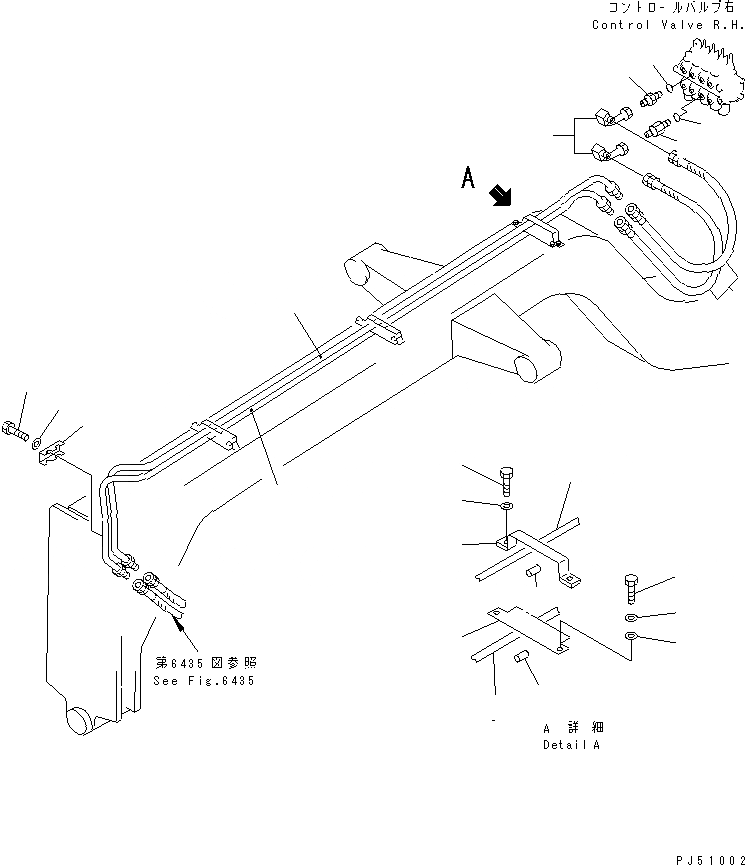 コントロールバルブ右
Control Valve R.H.

A

第6435図参照
See Fig.6435

A 詳細
Detail A

PJ51002