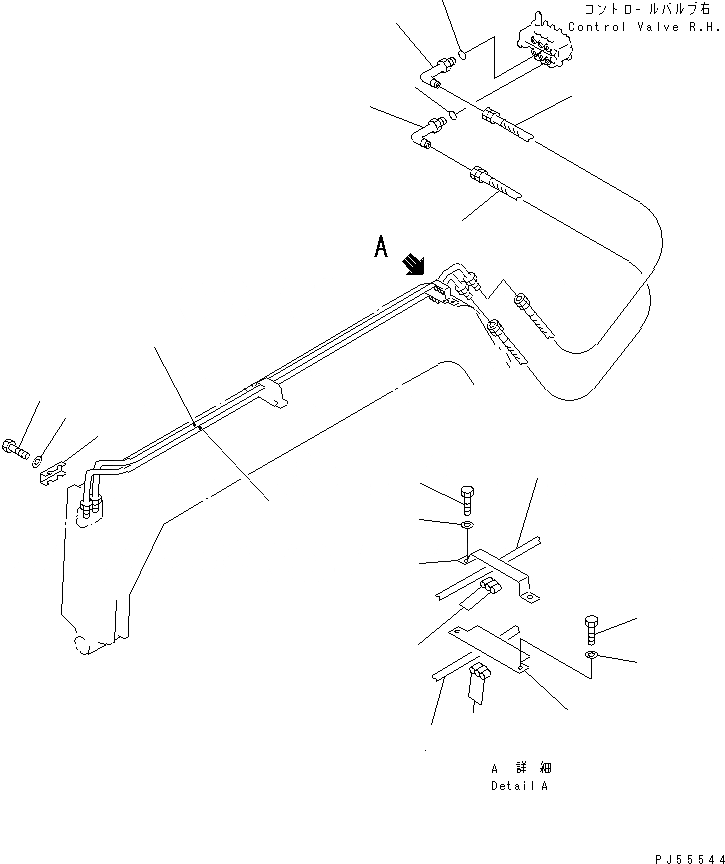 コントロールバルブ右
Control Valve R.H.

A

A 詳細
Detail A

PJ55544