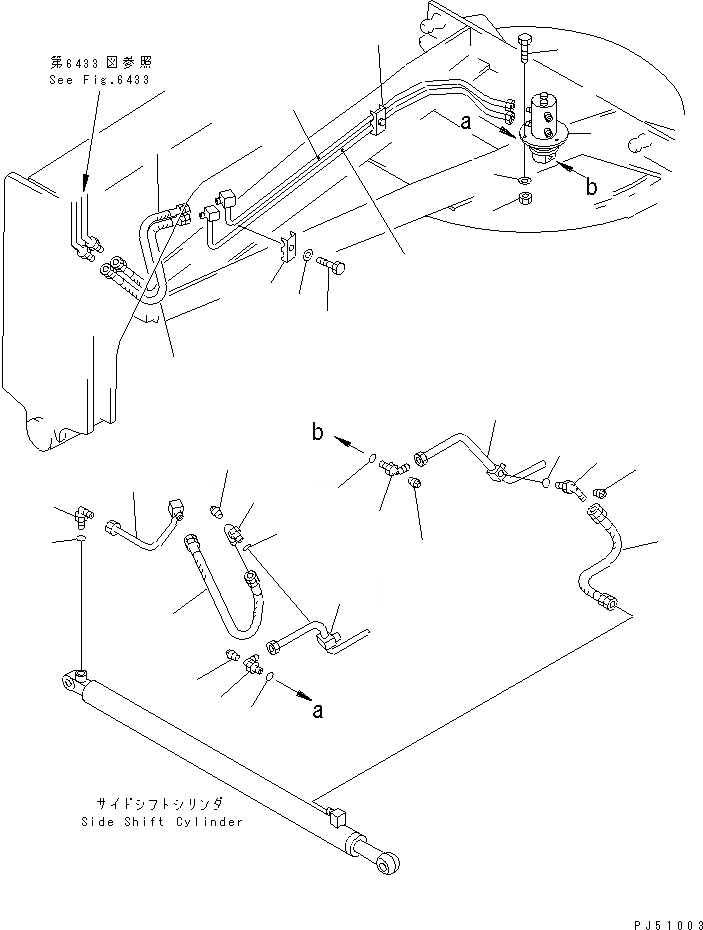 第6433図参照
See Fig.6433

a

b

b

a

サイドシフトシリンダ
Side Shift Cylinder

PJ51003