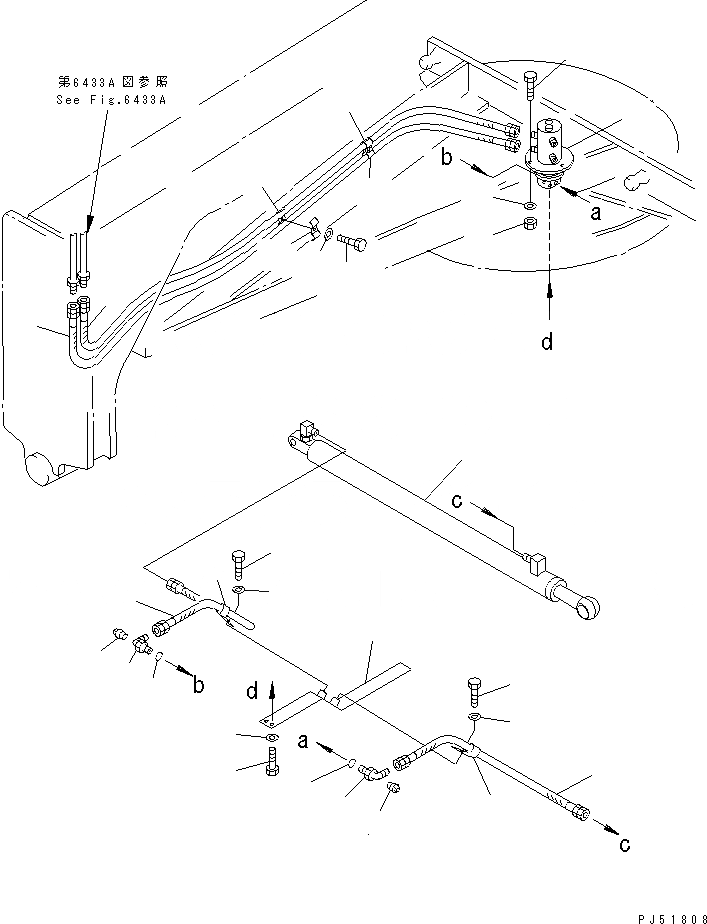 第6433A図参照
See Fig.6433A

b

a

d

c

b

d

a

c

PJ51808