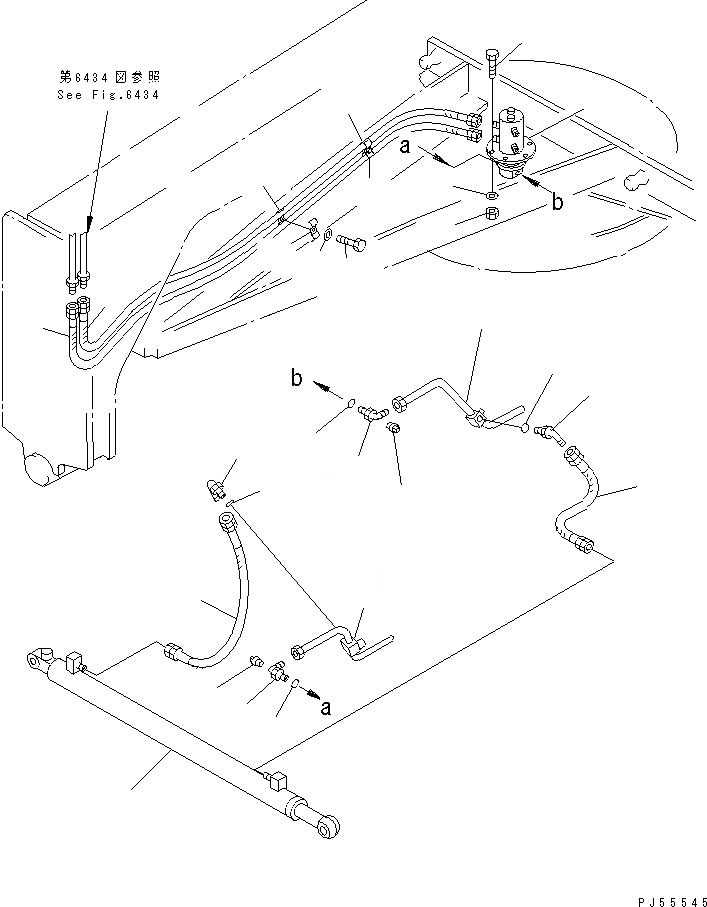 第6434図参照
See Fig.6434

a

b

b

a

PJ55545