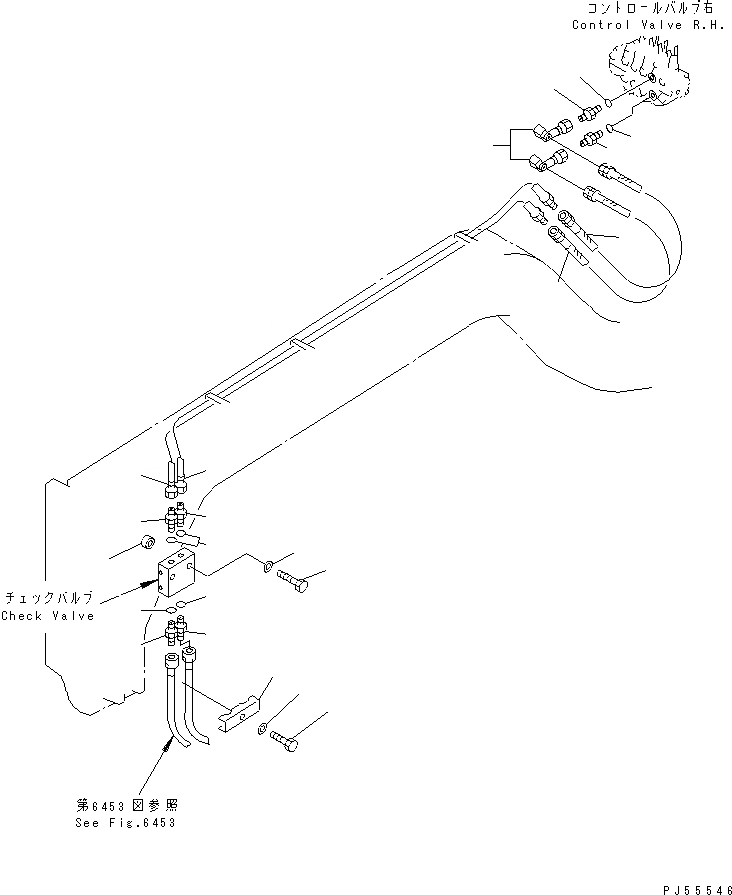 コントロールバルブ右
Control Valve R.H.

チェックバルブ
Check Valve

第6453図参照
See Fig.6453

PJ55546