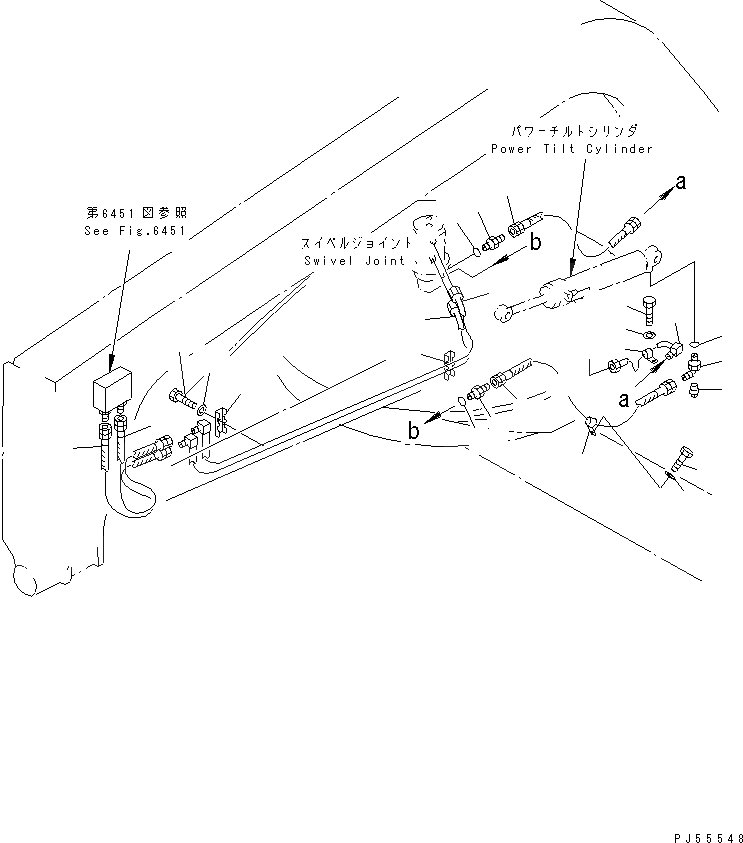 パワーチルトシリンダ
Power Tilt Cylinder

a

第6451図参照
See Fig.6451

スイベルジョイント
Swivel Joint

b

a

b

PJ55548