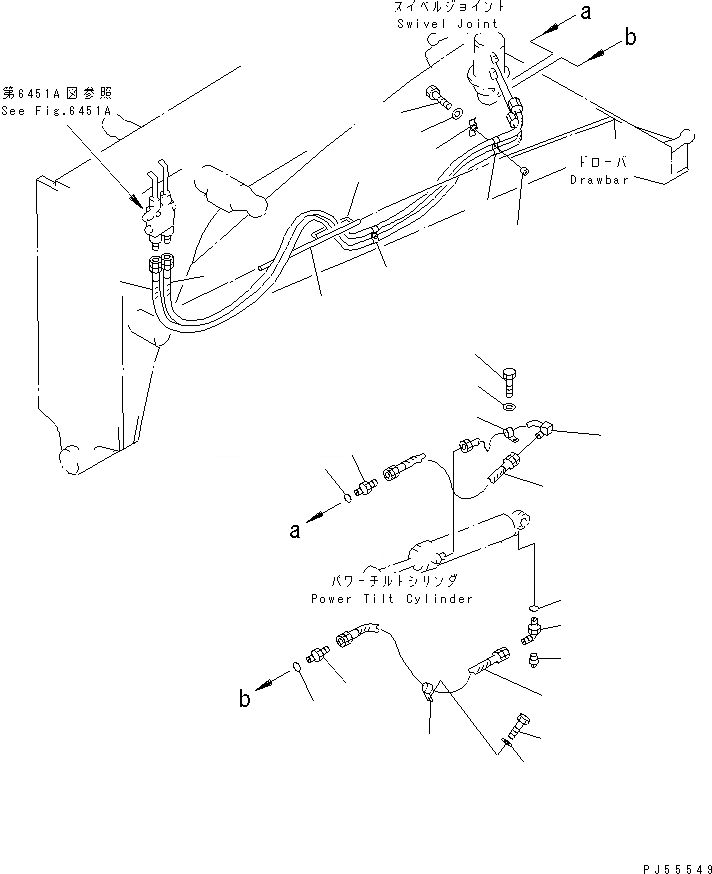 スイベルジョイント
Swivel Joint

a

b

第6451A図参照
See Fig.6451A

ドローバ
Drawbar

a

パワーチルトシリンダ
Power Tilt Cylinder

b

PJ55549