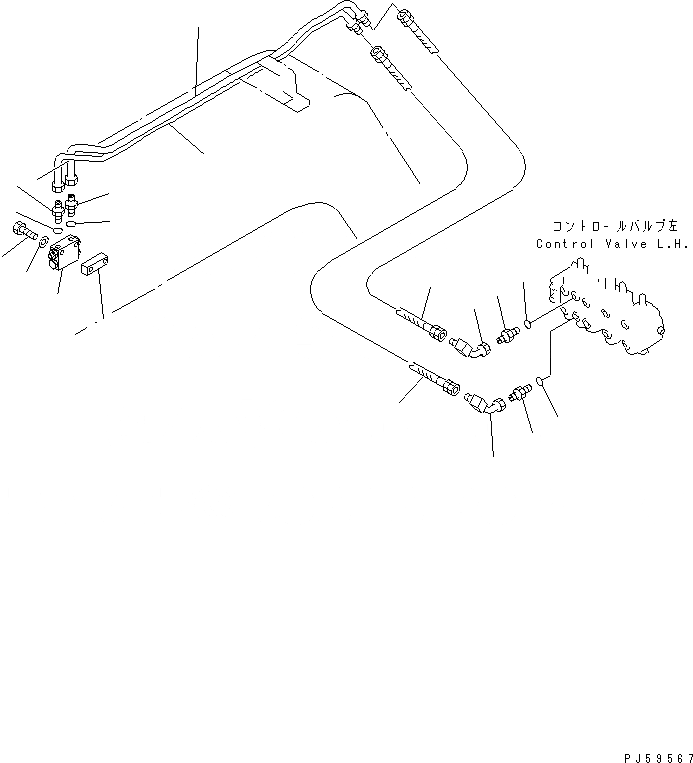 コントロールバルブ左
Control Valve L.H.

PJ59567