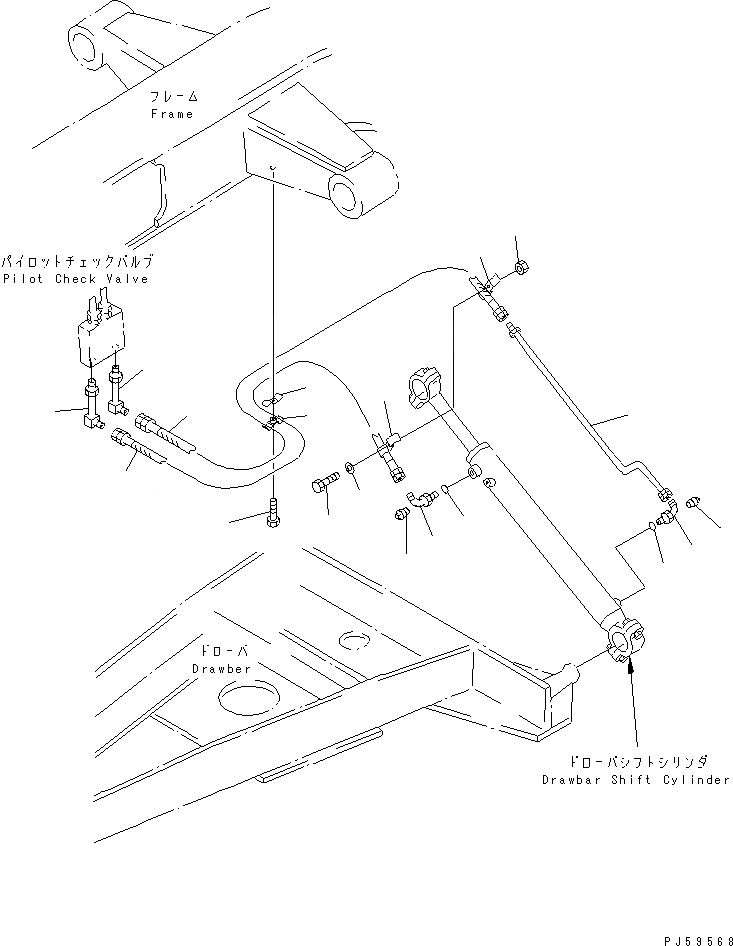 フレーム
Frame

パイロットチェックバルブ
Pilot Check Valve

ドローバ
Drawber

ドローバシフトシリンダ
Drawbar Shift Cylinder

PJ59568