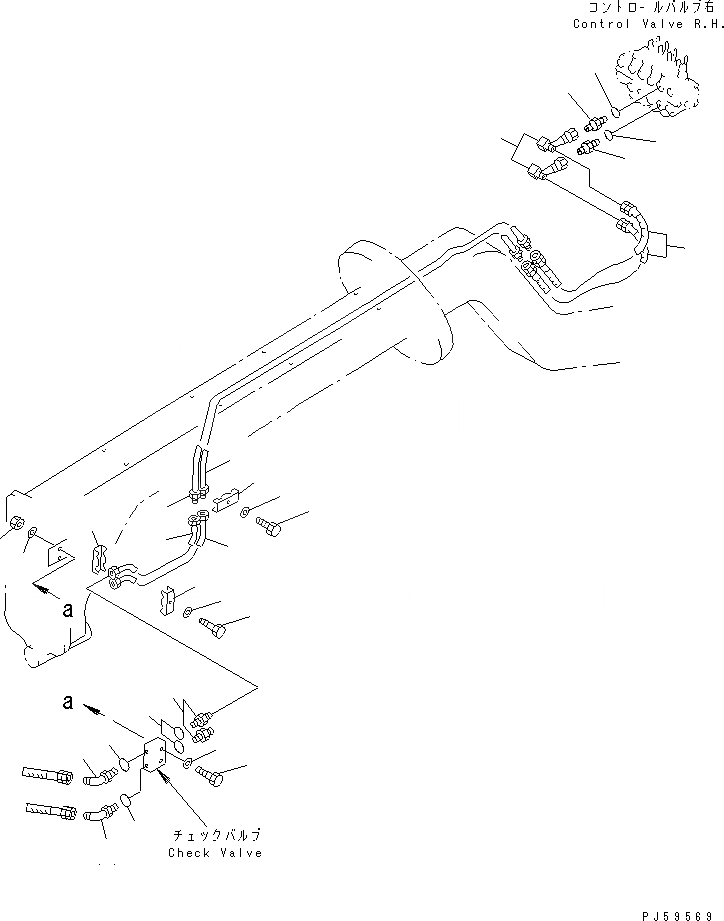 コントロールバルブ右
Control Valve R.H.

a

a

チェックバルブ
Check Valve

PJ59569