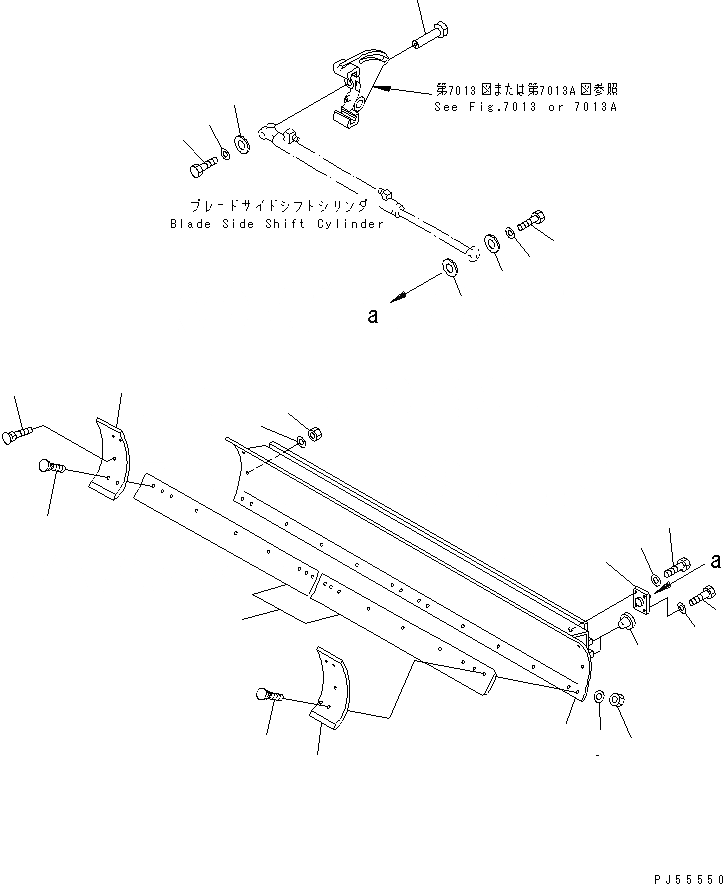 第7013図または第7013A図参照
See Fig.7013 or 7013A

ブレードサイドシフトシリンダ
Blade Side Shift Cylinder

a

a

PJ55550