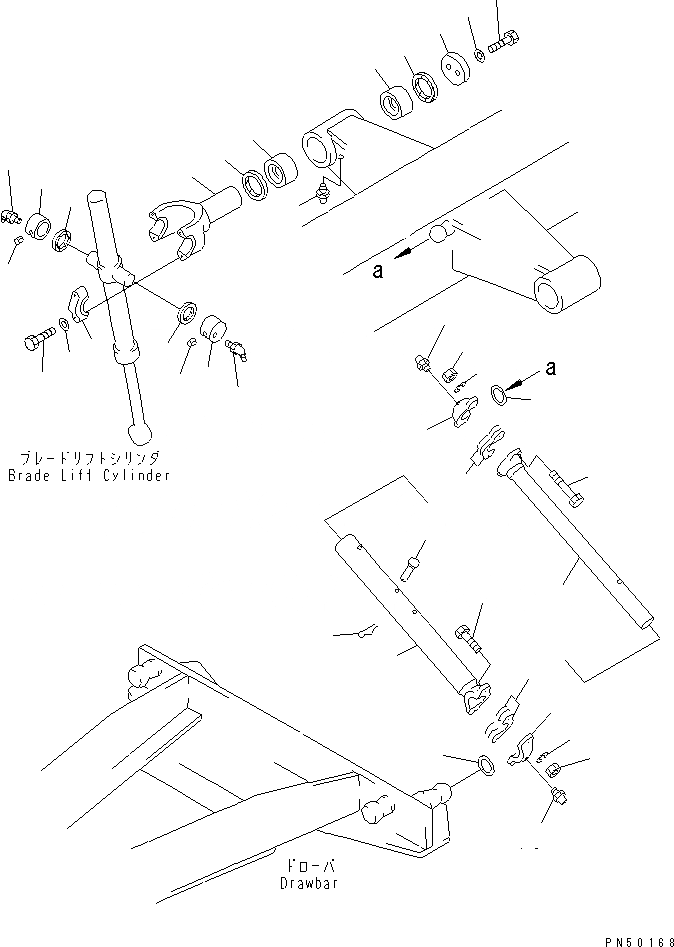 a

a

ブレードリフトシリンダ
Brade Lift Cylinder

ドローバ
Drawbar

PN50168