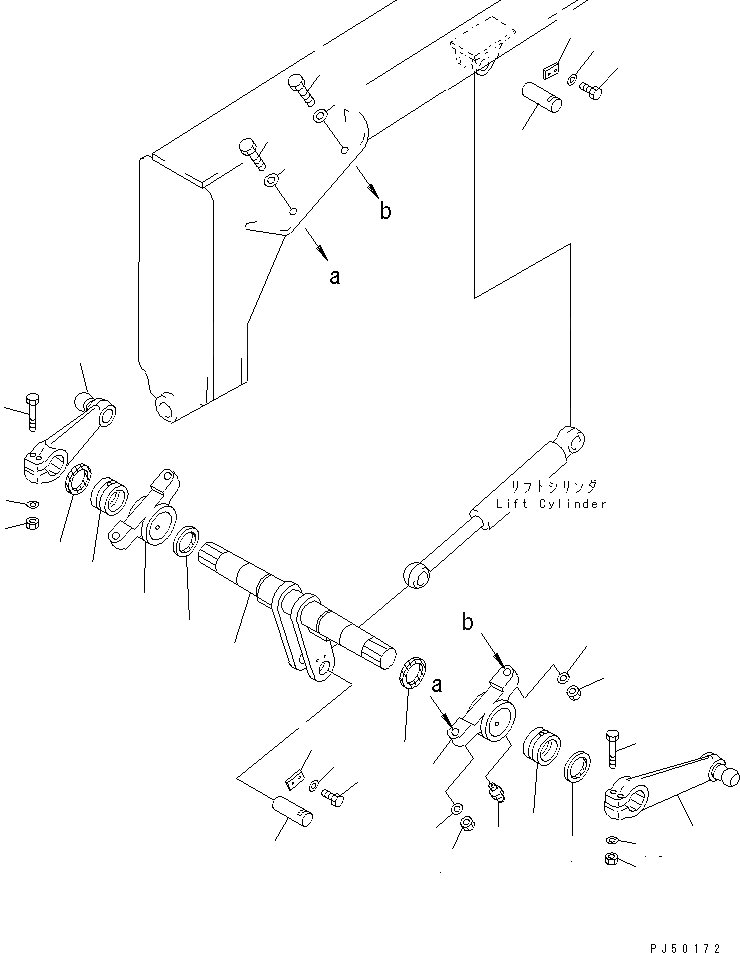 b
a
リフトシリンダ
Lift Cylinder
b
a
PJ50172