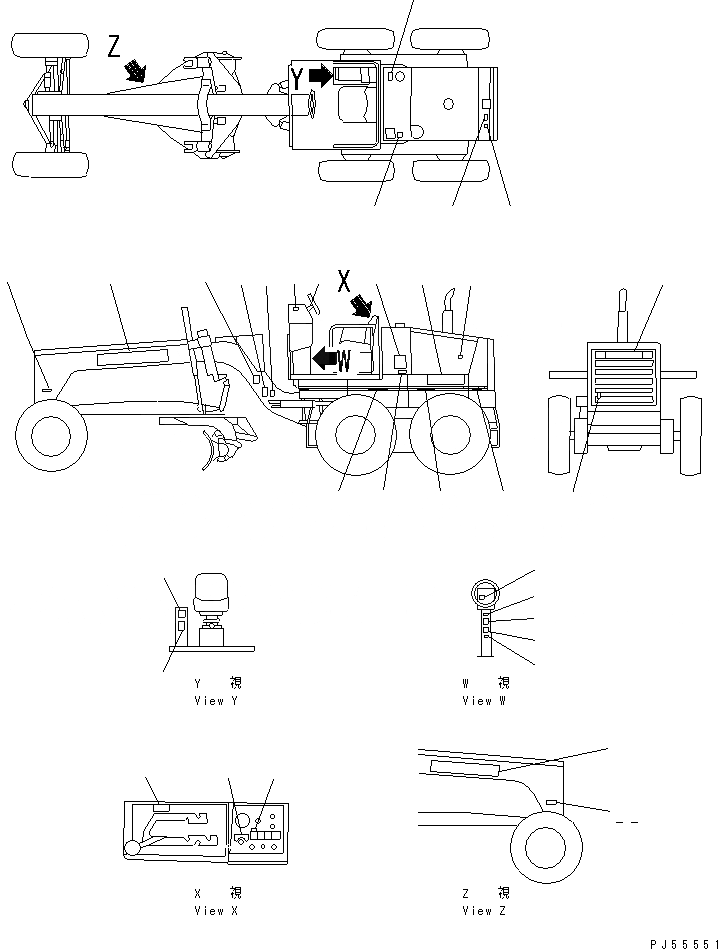 Z
Y
X
W

Y 視
View Y

W 視
View W

X 視
View X

Z 視
View Z

PJ55551