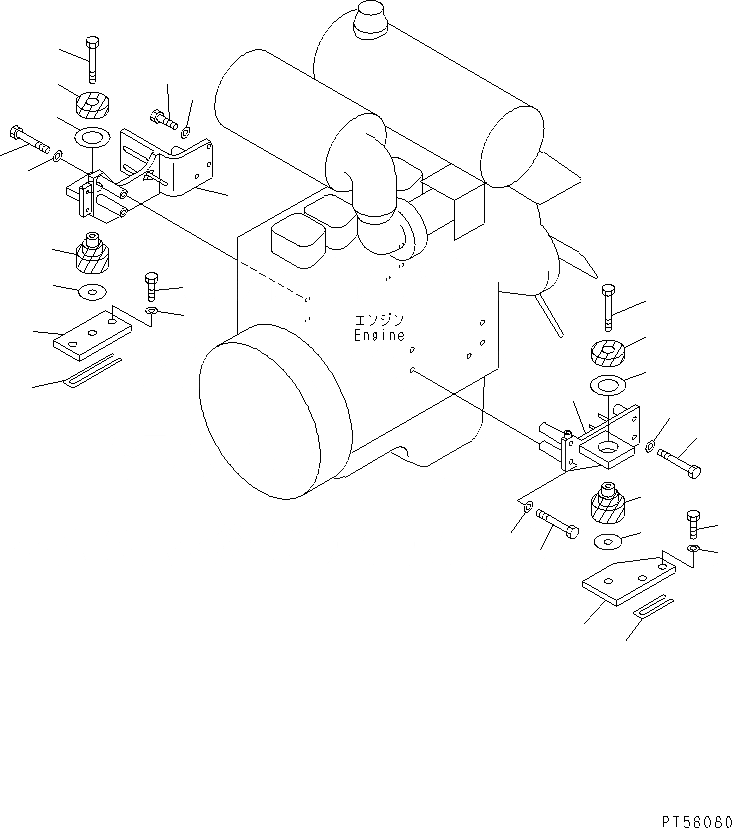 エンジン
Engine

PT56080