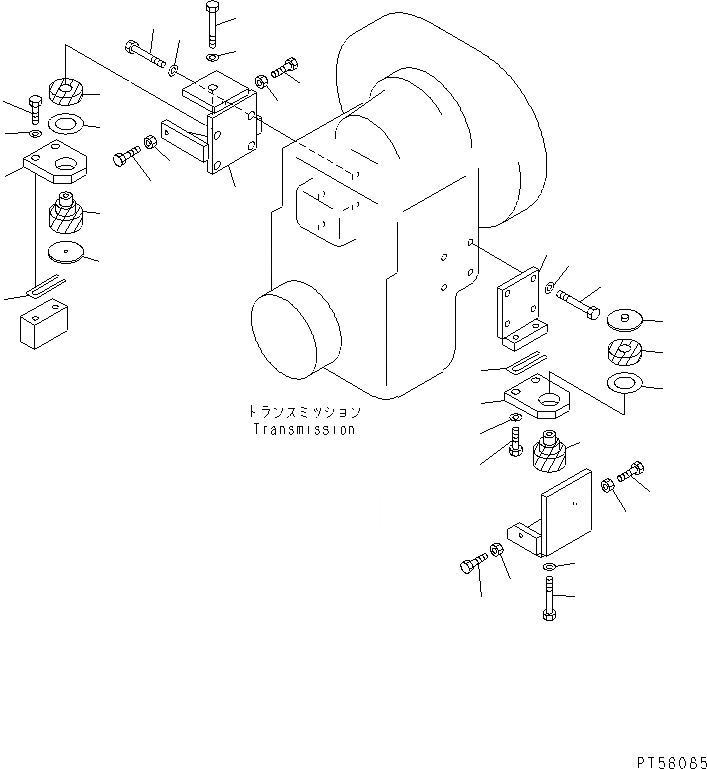 トランスミッション
Transmission

PT58085