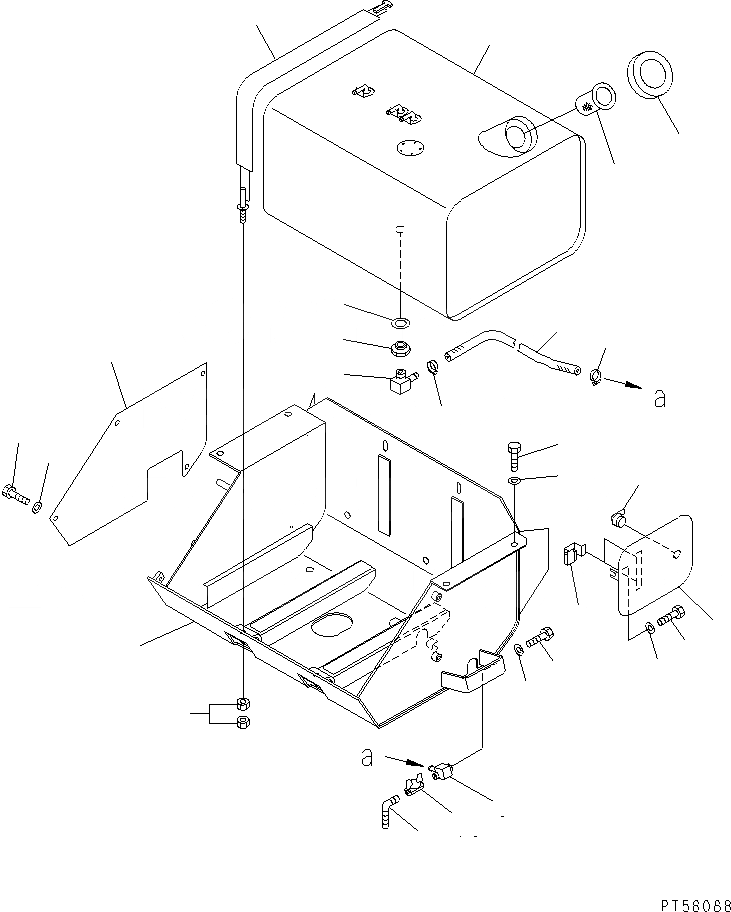 a

a

PT56088