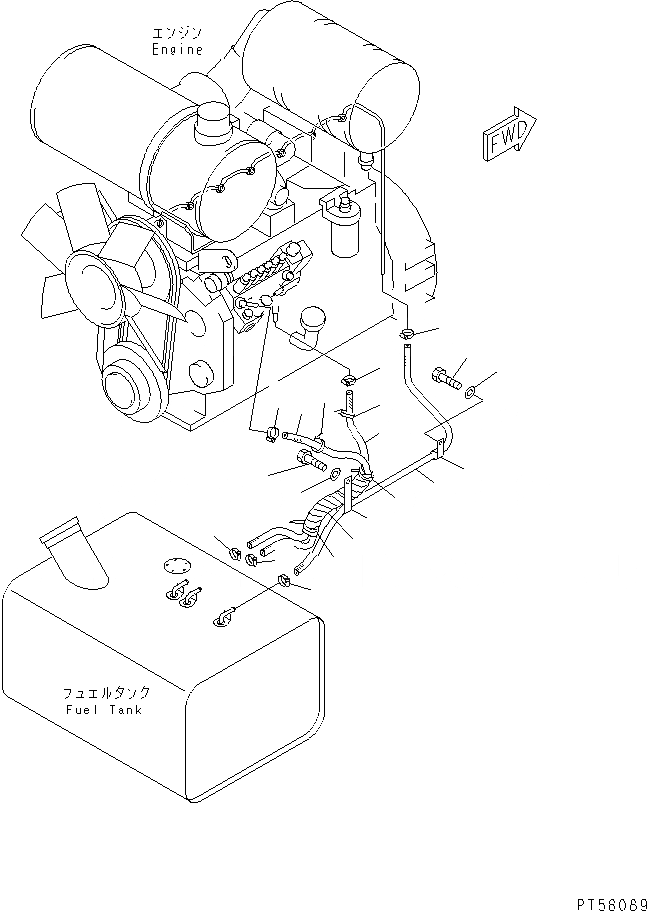 エンジン
Engine

FWD

フュエルタンク
Fuel Tank

PT56089