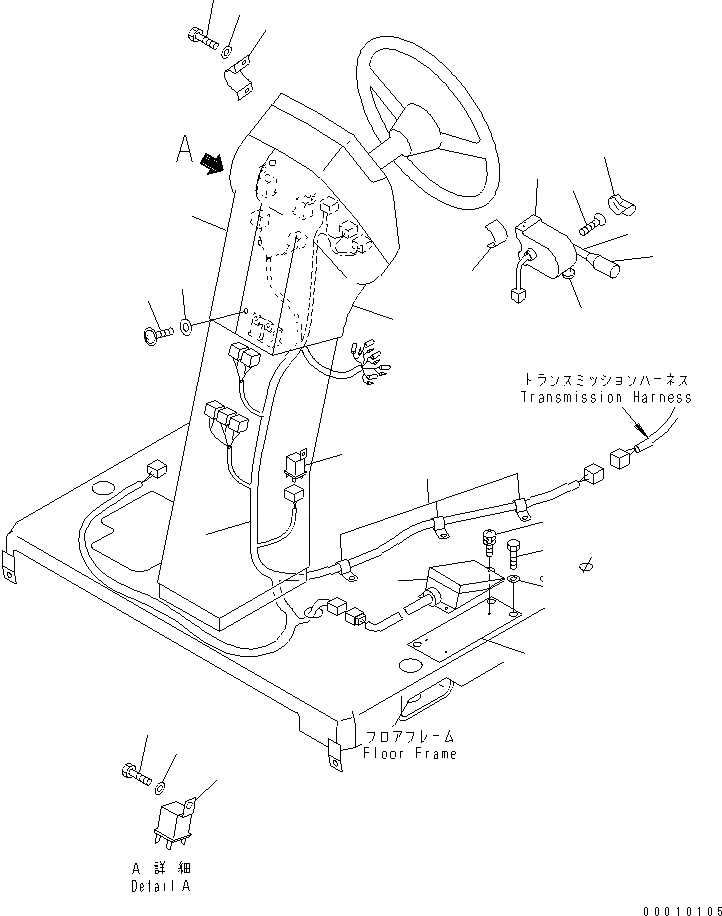 A

トランスミッションハーネス
Transmission Harness

フロアフレーム
Floor Frame

A 詳細
Detail A

00010105