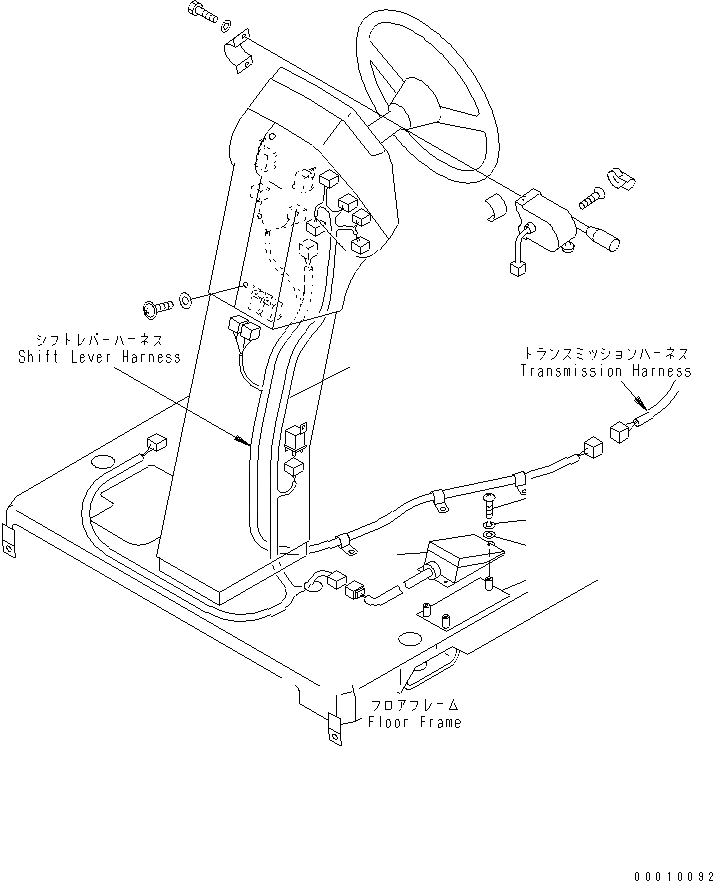 シフトレバーハーネス
Shift Lever Harness

トランスミッションハーネス
Transmission Harness

フロアフレーム
Floor Frame

00010092