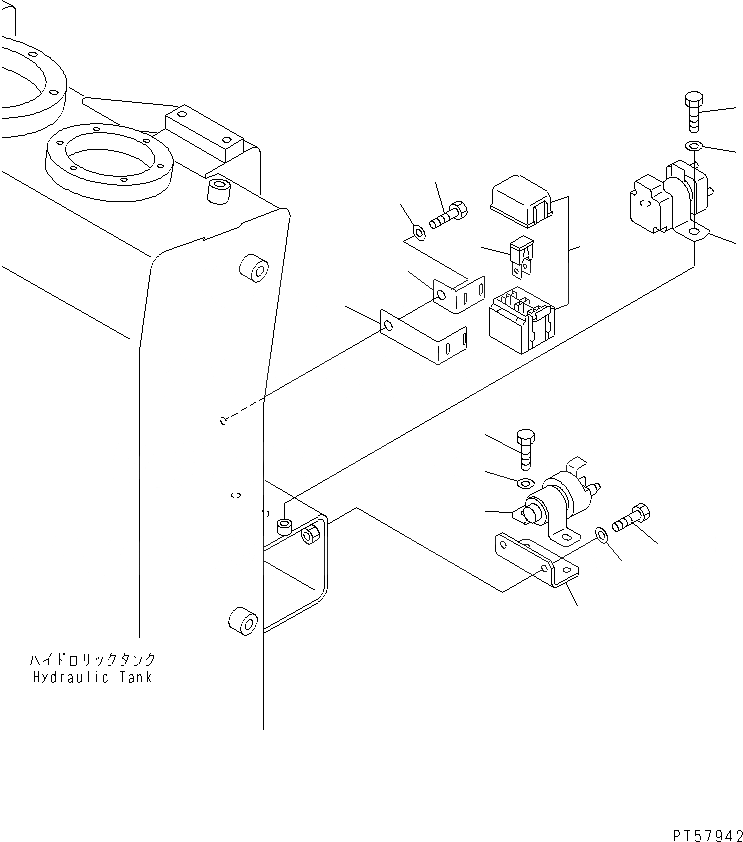 ハイドロリックタンク
Hydraulic Tank

PT57942