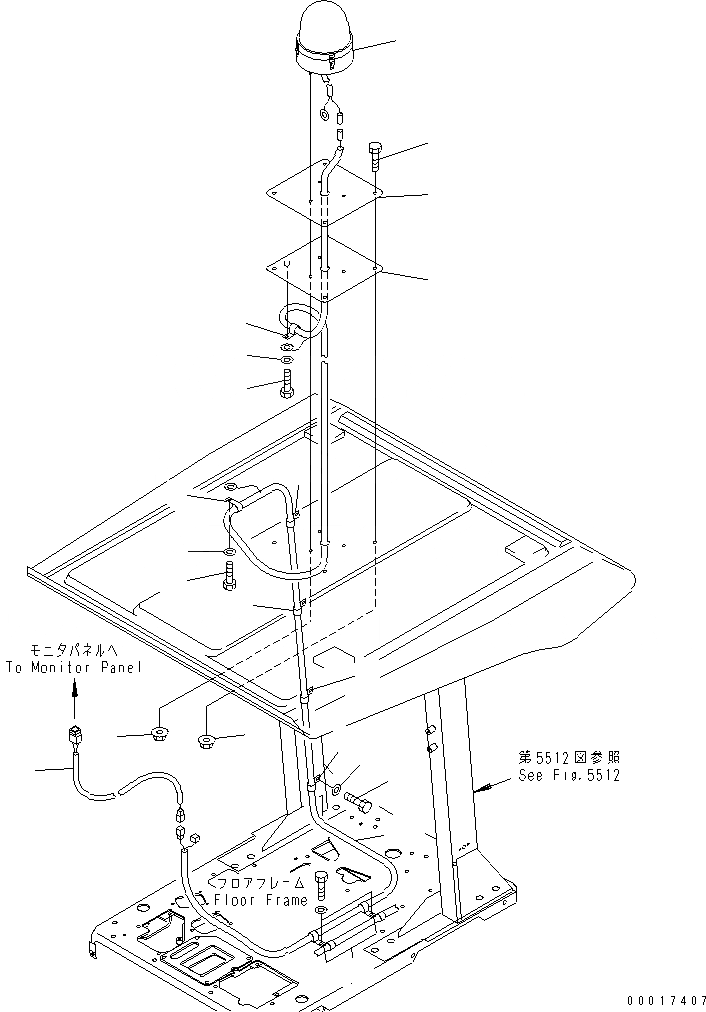 モニタパネルへ
To Monitor Panel

第5512図参照
See Fig.5512

フロアフレーム
Floor Frame

00017407