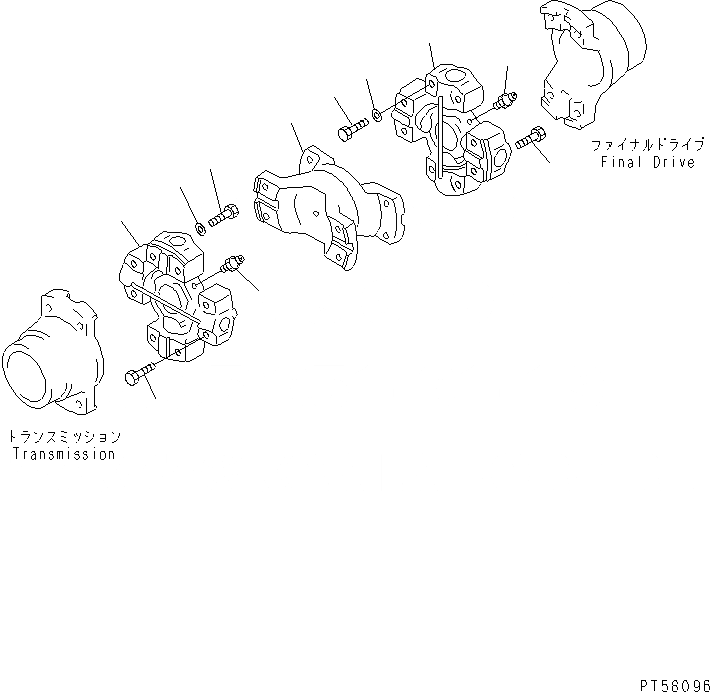 ファイナルドライブ
Final Drive

トランスミッション
Transmission

PT58096