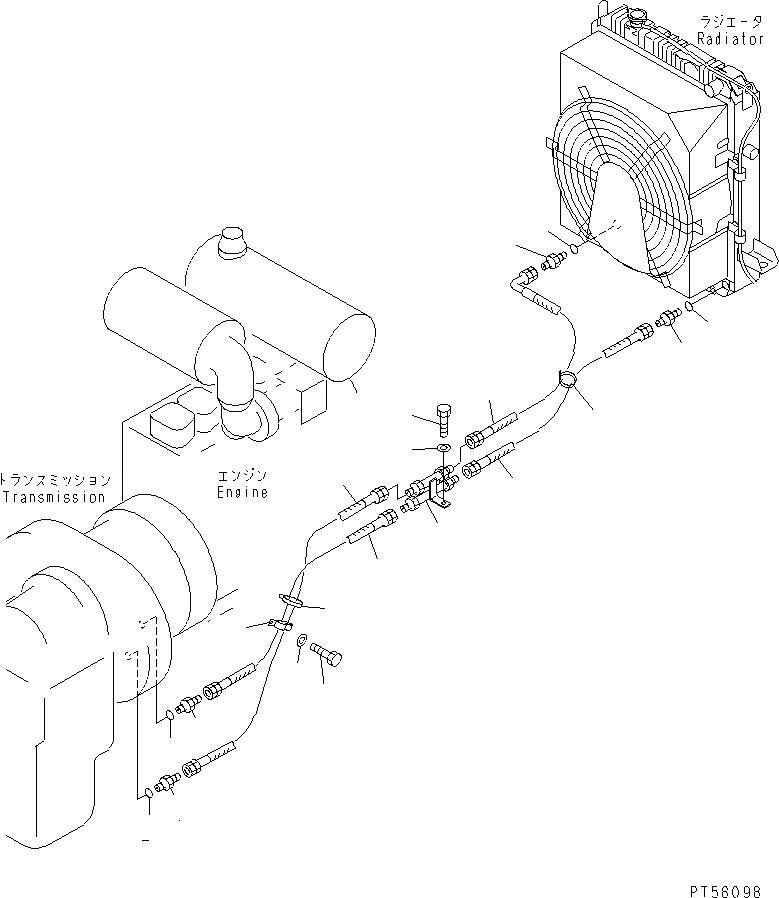 ラジエータ
Radiator

エンジン
Engine

トランスミッション
Transmission

PT56098