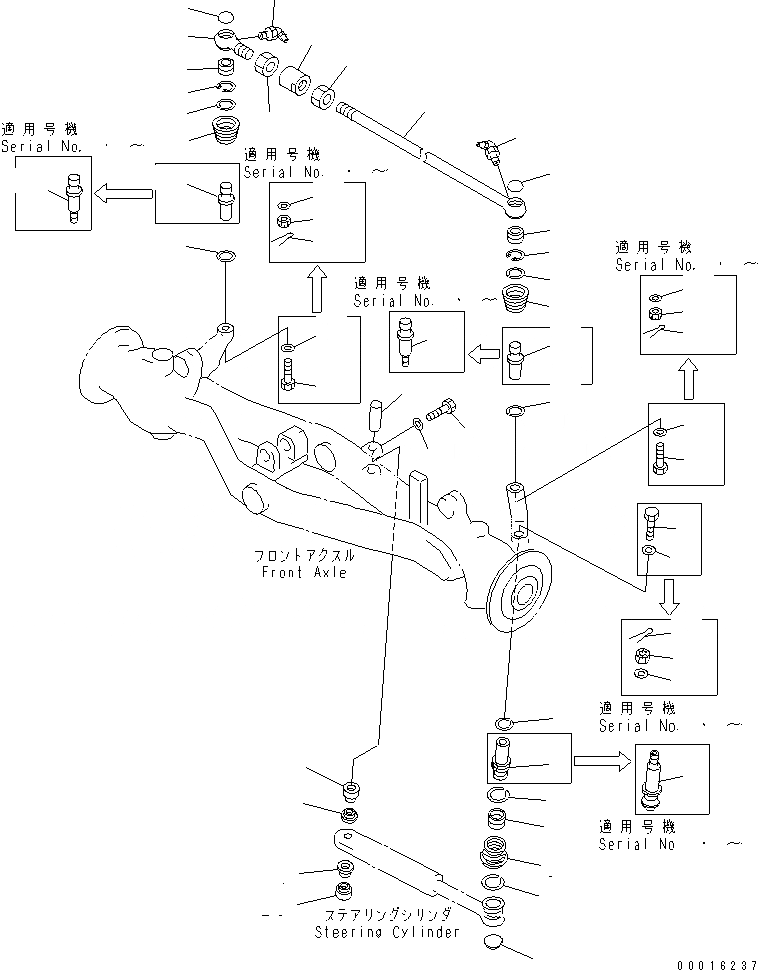 適用号機
Serial No. ・ ~

適用号機
Serial No. ・ ~

適用号機
Serial No. ・ ~

適用号機
Serial No. ・ ~

フロントアクスル
Front Axle

適用号機
Serial No. ・ ~

適用号機
Serial No ・ ~

ステアリングシリンダ
Steering Cylinder

00016237