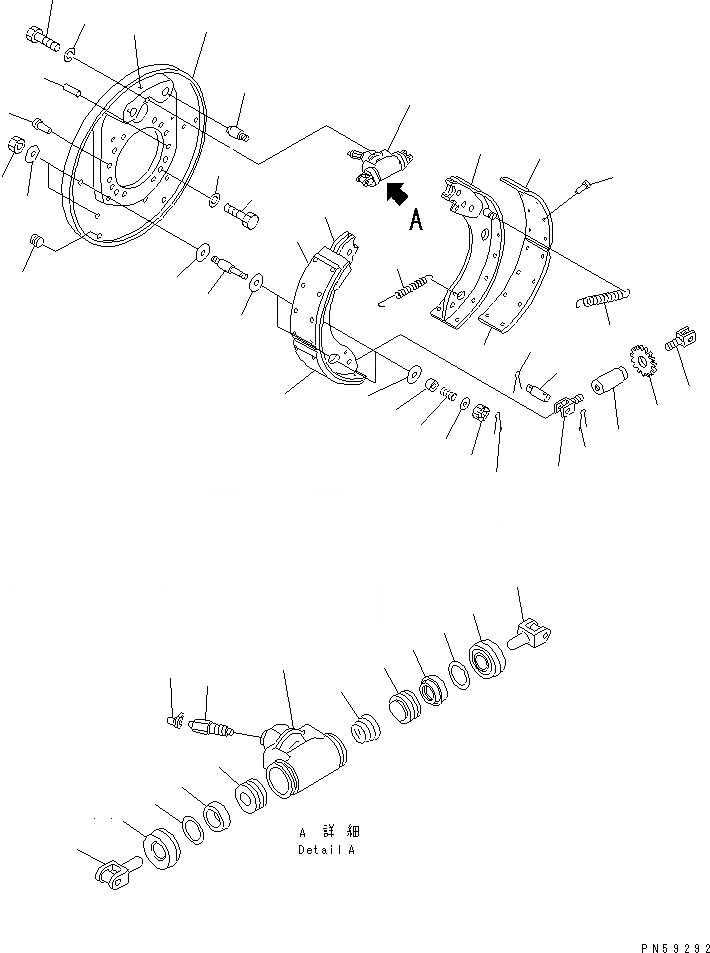 A

A 詳細
Detail A

PN59292