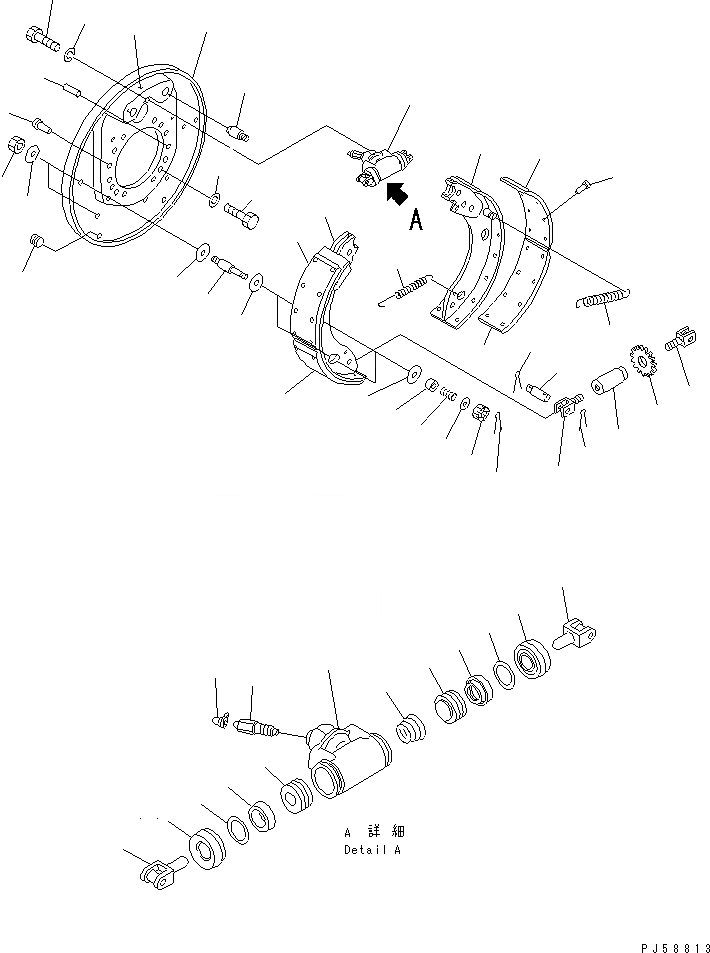 A

A 詳細
Detail A

PJ58813