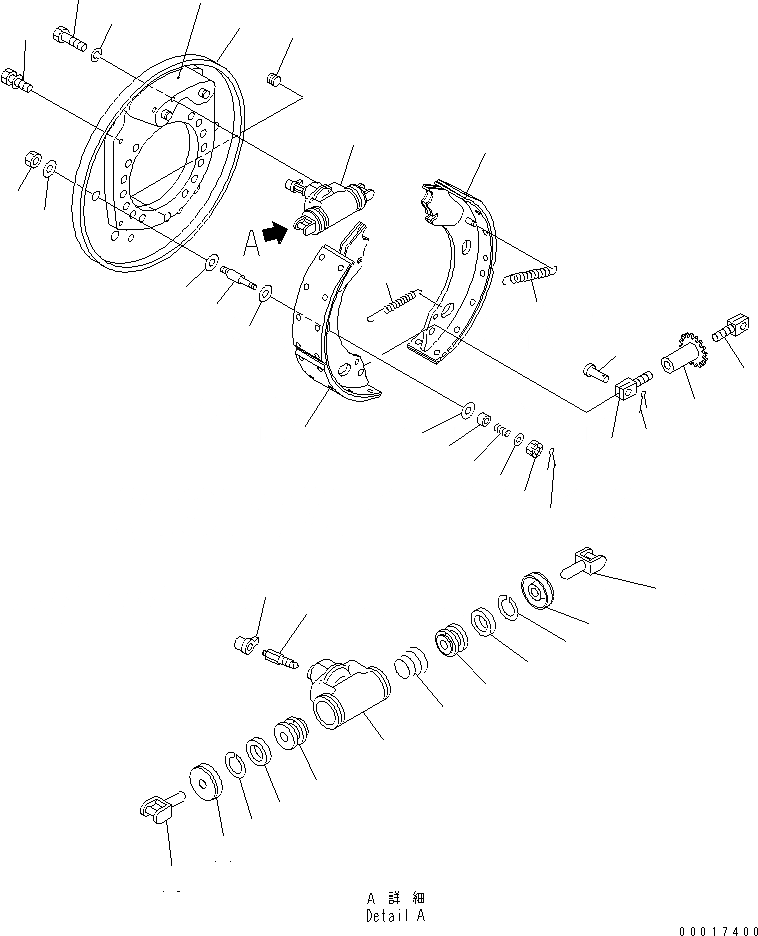 A

A 詳細
Detail A

00017400