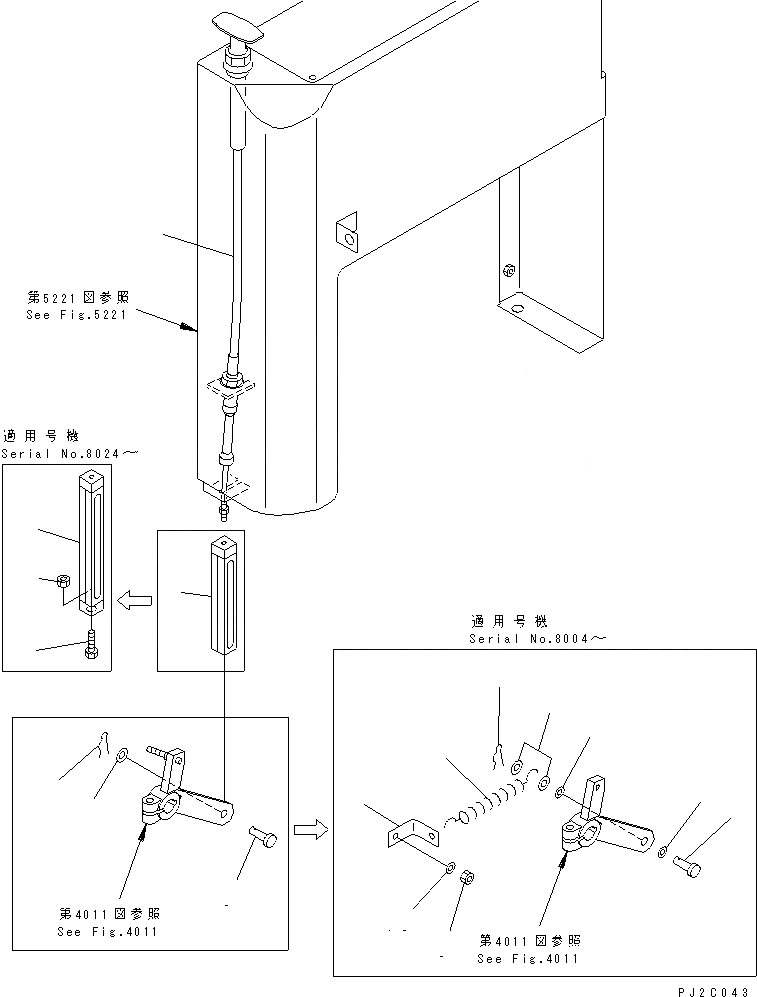 第5221図参照
See Fig.5221

適用号機
Serial No.8024～

適用号機
Serial No.8004～

第4011図参照
See Fig.4011

第4011図参照
See Fig.4011

PJ2C043