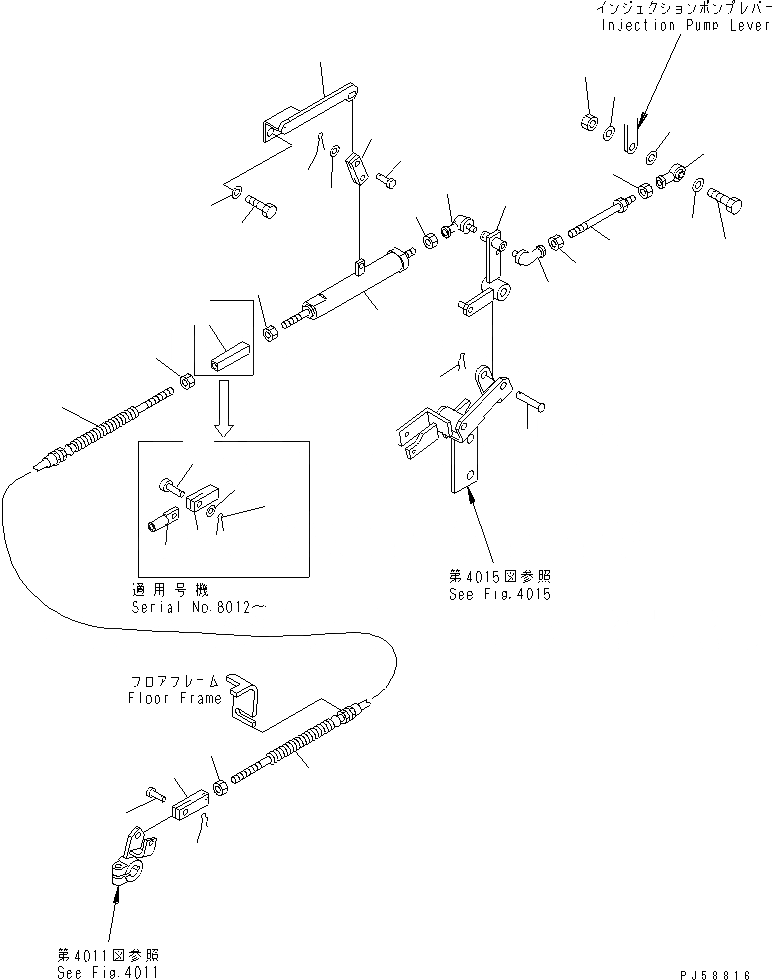 インジェクションポンプレバー
Injection Pump Lever

適用号機
Serial No.8012～

第4015図参照
See Fig.4015

フロアフレーム
Floor Frame

第4011図参照
See Fig.4011

PJ58816