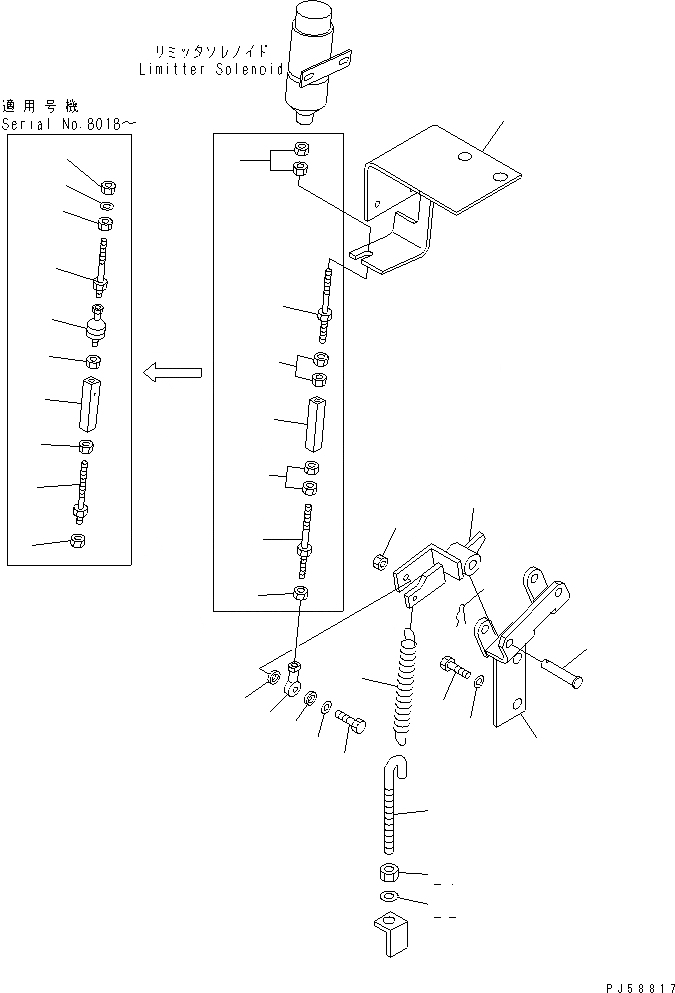 リミッタソレノイド
Limitter Solenoid

適用号機
Serial No.8018～

PJ58817