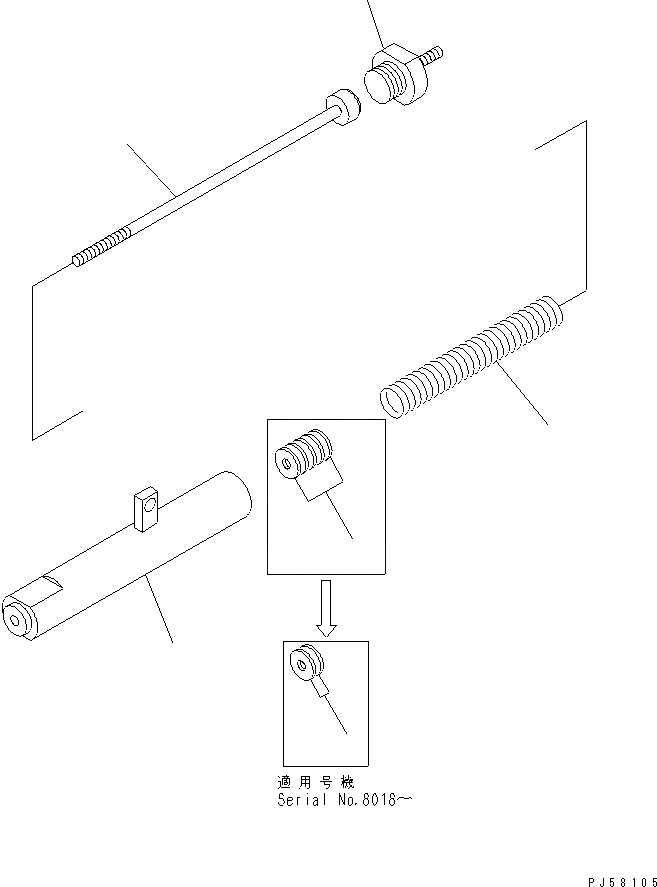 適用号機
Serial No.8018～

PJ58105