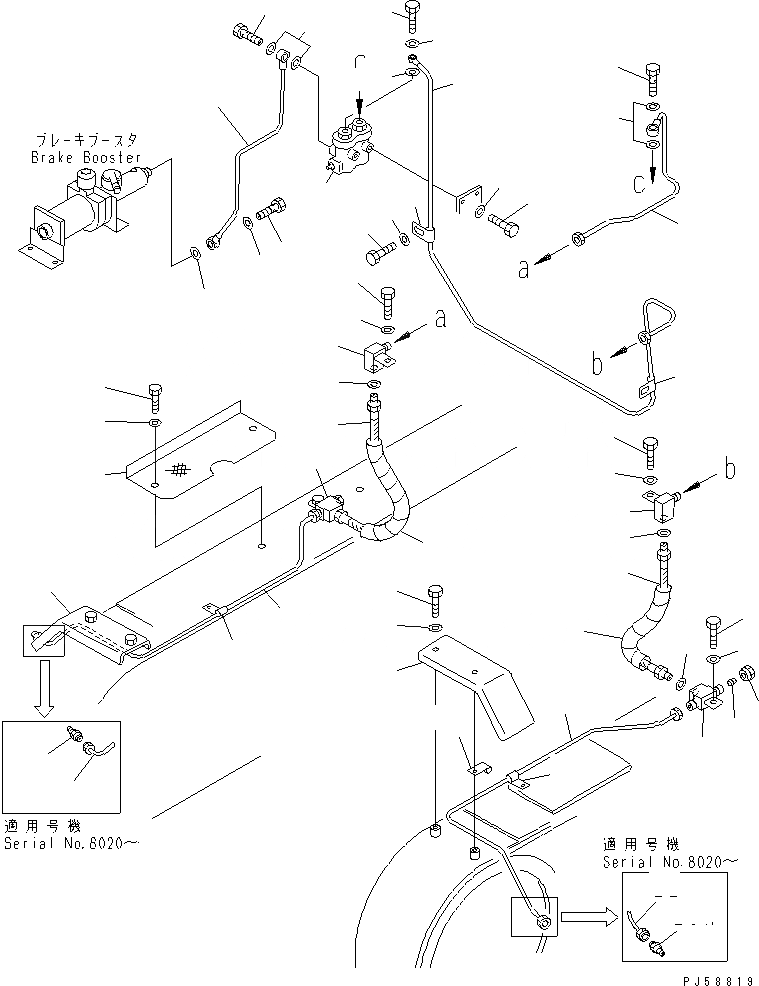 ブレーキブースタ
Brake Booster

r

c

a

a

b

b

適用号機
Serial No.8020～

適用号機
Serial No.8020～

PJ58819