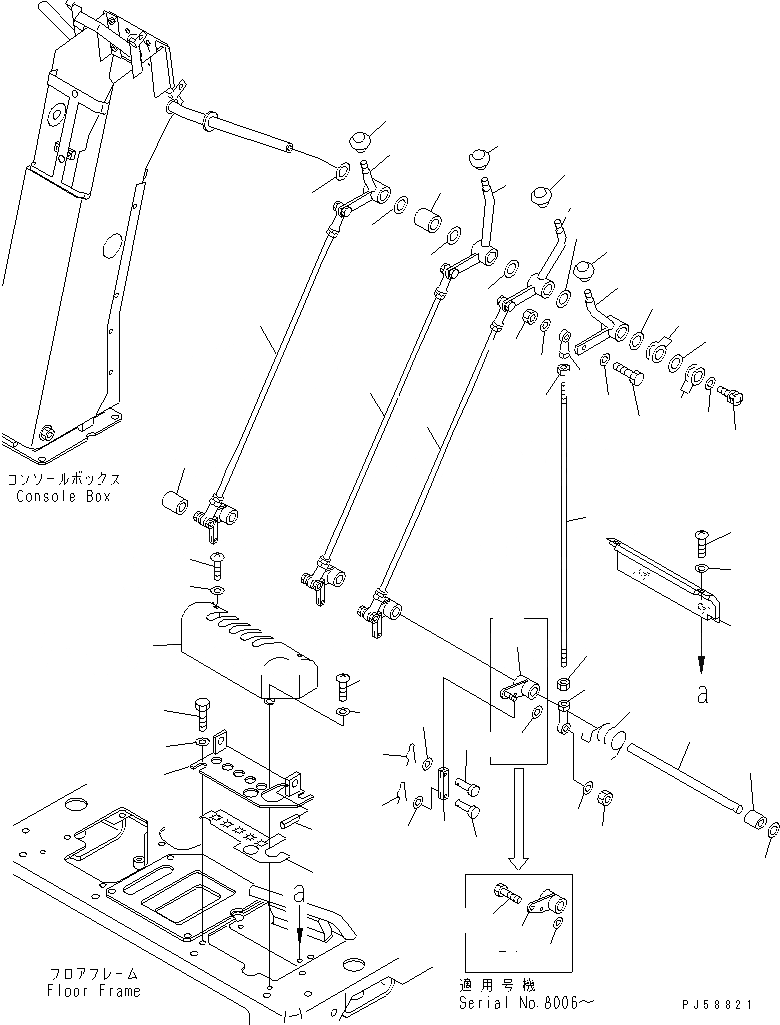 コンソールボックス
Console Box

a

a

フロアフレーム
Floor Frame

適用号機
Serial No.8006～

PJ58821