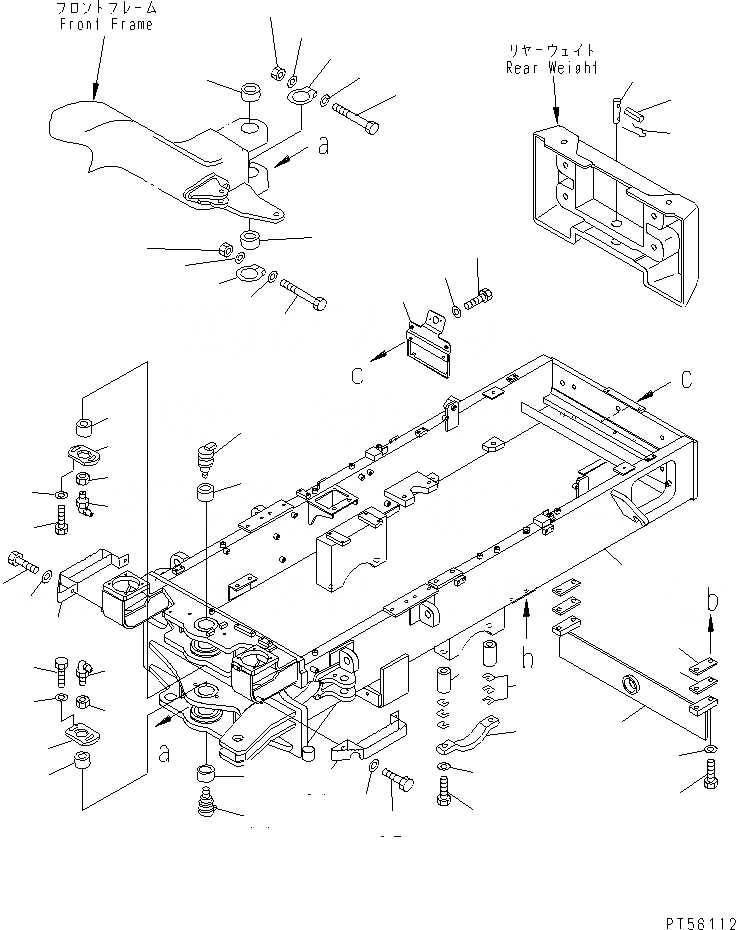 フロントフレーム
Front Frame

リヤーウェイト
Rear Weight

a

c

c

b

h

a

PT56112