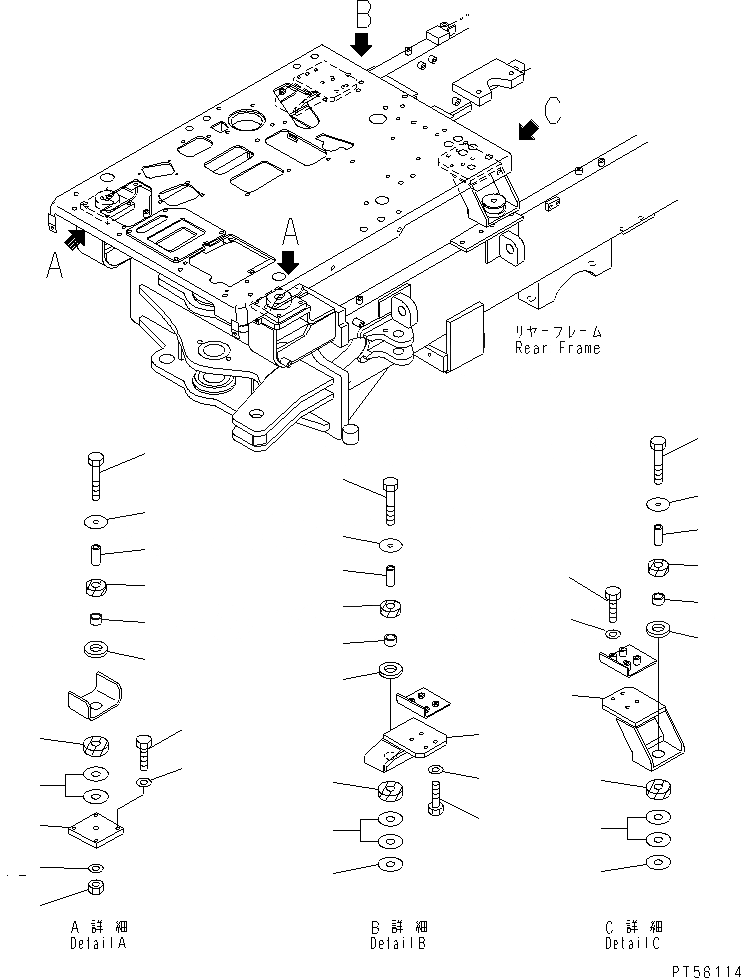 B

C

A

A

リヤーフレーム
Rear Frame

A 詳 細
Detail A

B 詳 細
Detail B

C 詳 細
Detail C

PT56114