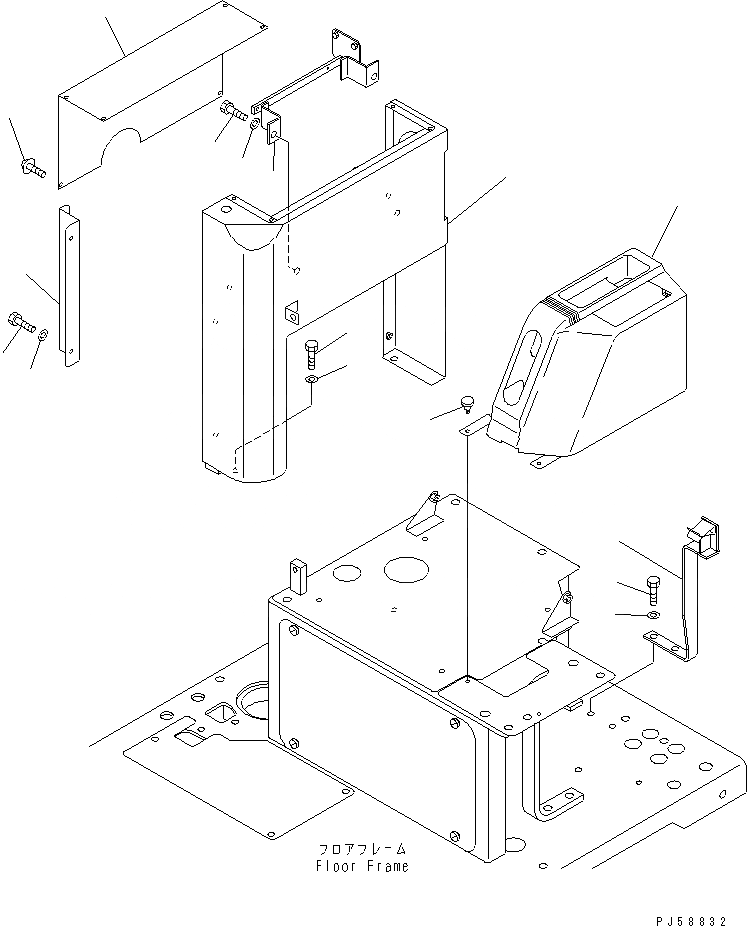 フロアフレーム
Floor Frame

PJ58832