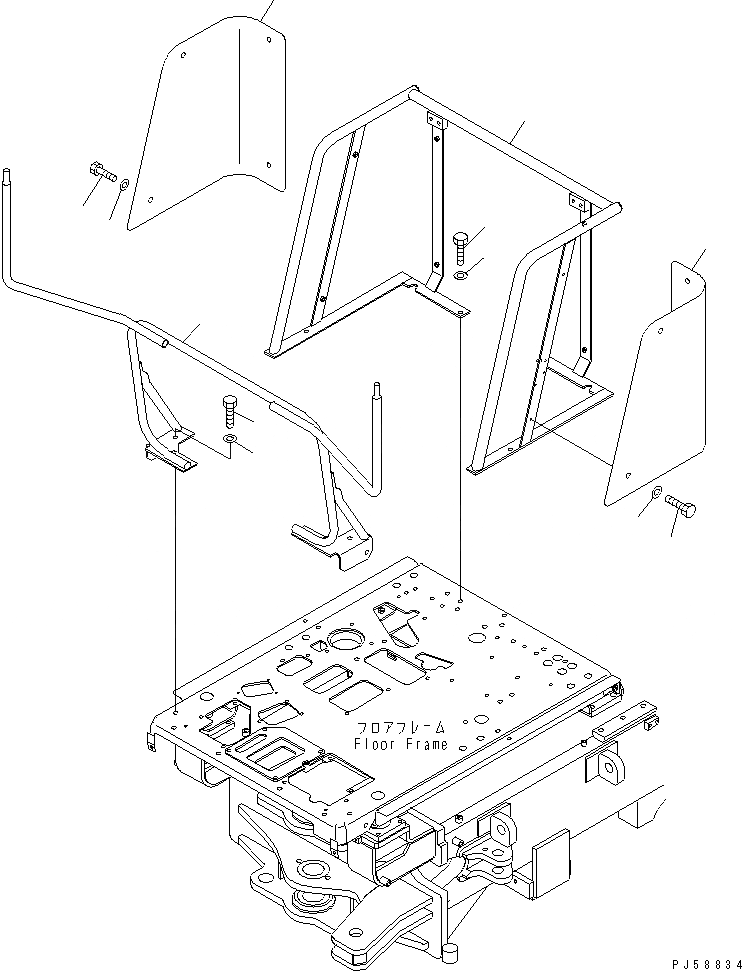 フロアフレーム
Floor Frame

PJ58834