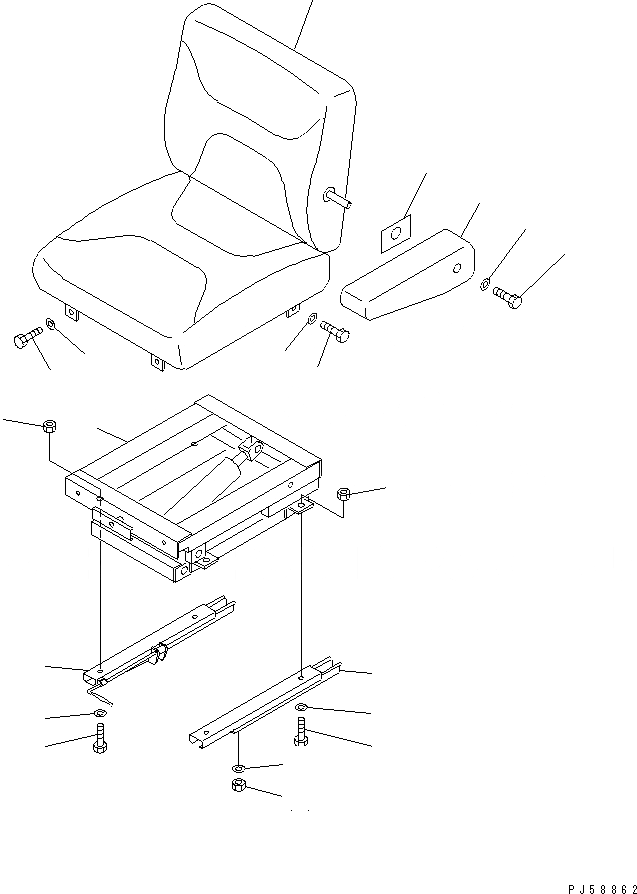 PJ58862