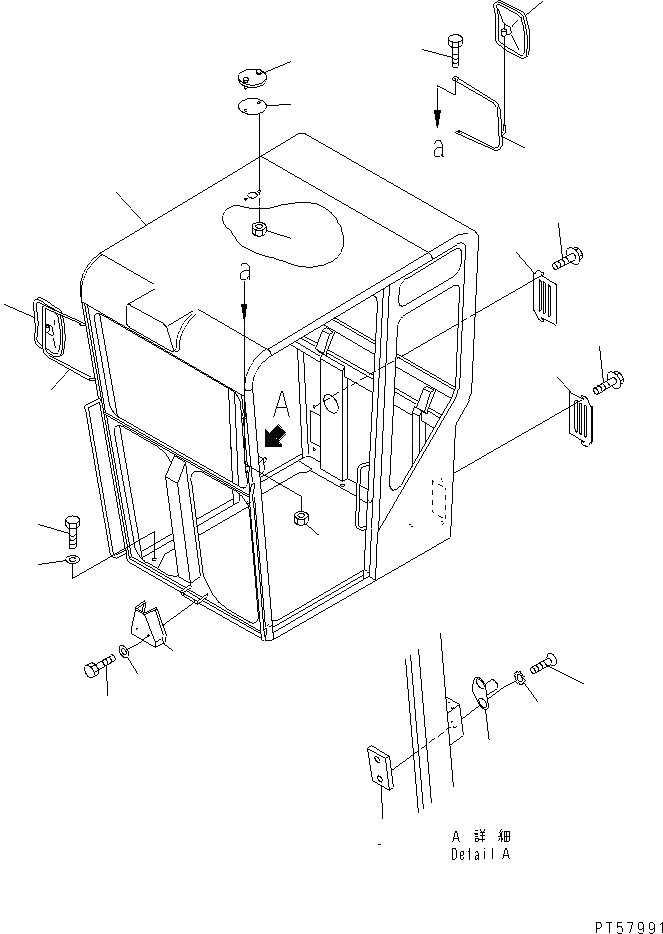 a

a

A

A 詳 細
Detail A

PT57991