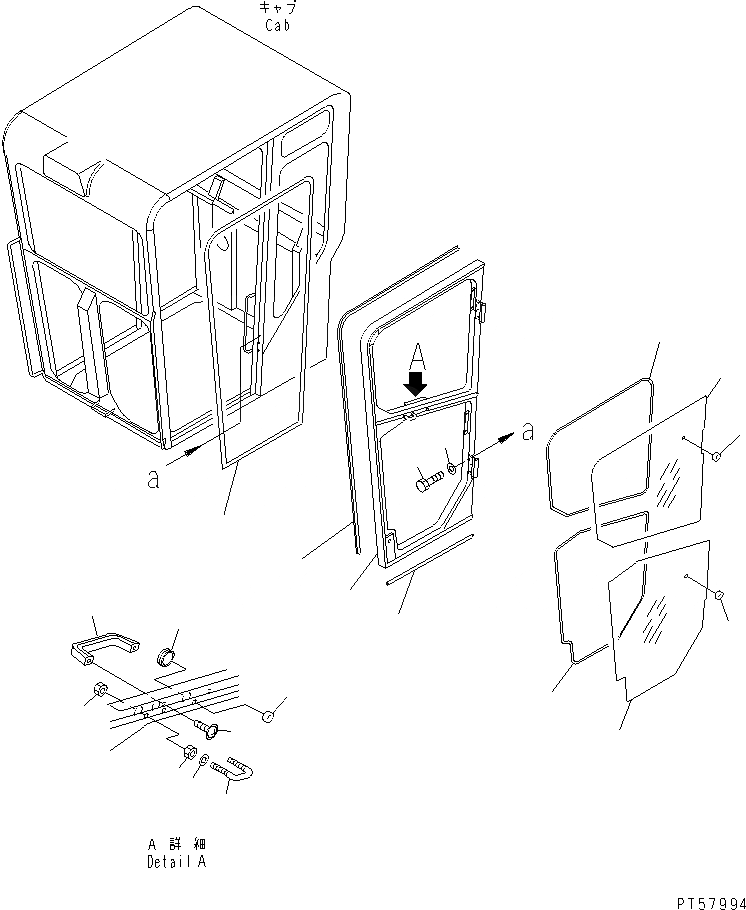 キャブ
Cab

A

a

a

A 詳細
Detail A

PT57994