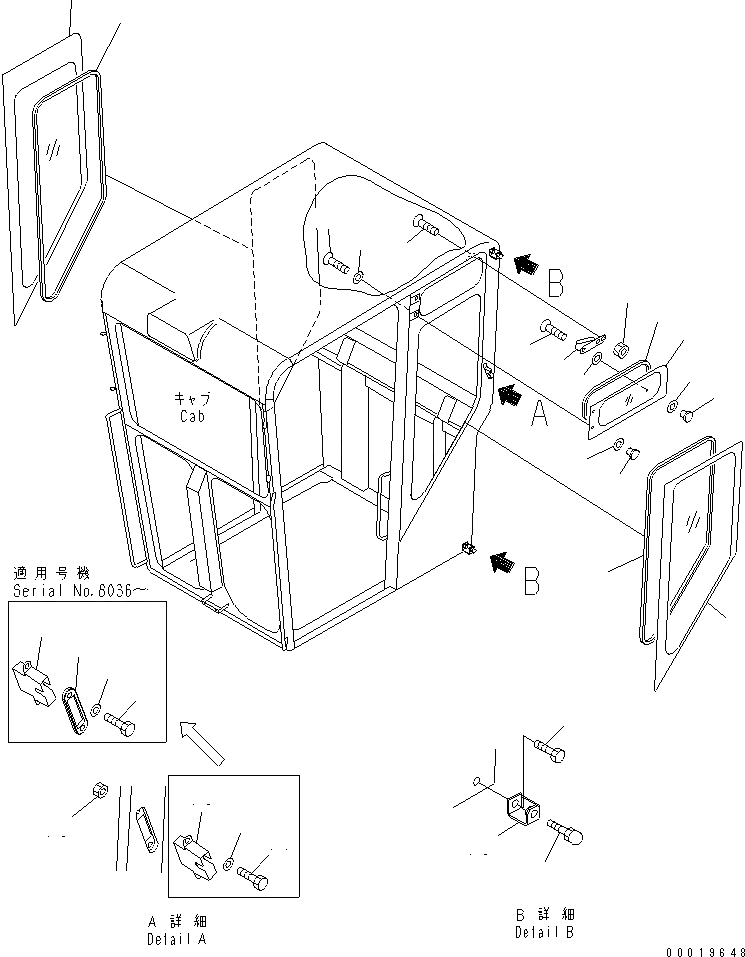 キャブ
Cab

B

A

B

適用号機
Serial No.8036~

A 詳細
Detail A

B 詳細
Detail B

00019648