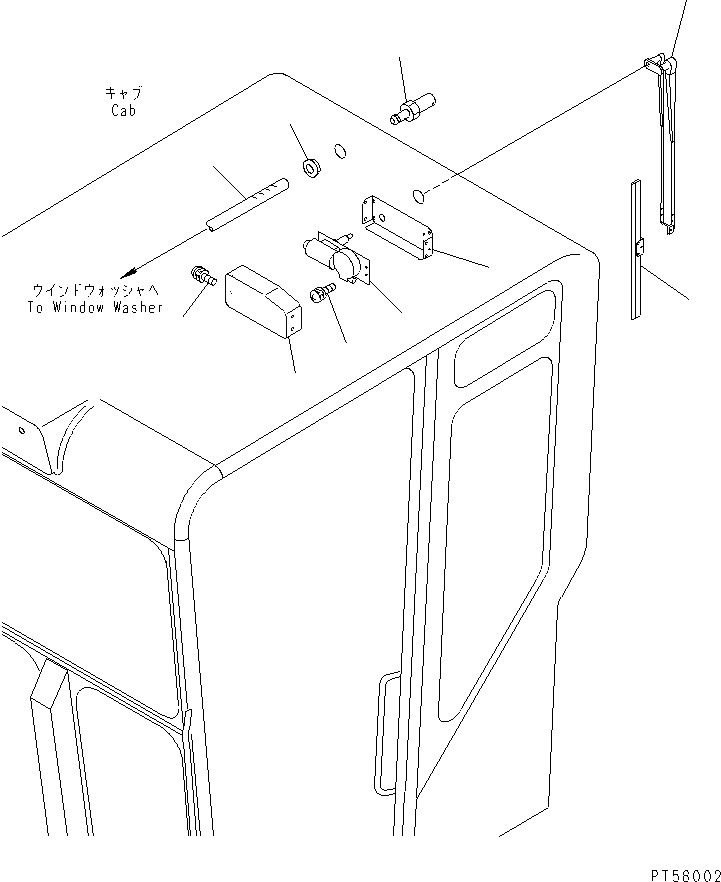 キャブ
Cab

ウインドウォッシャへ
To Window Washer

PT58002