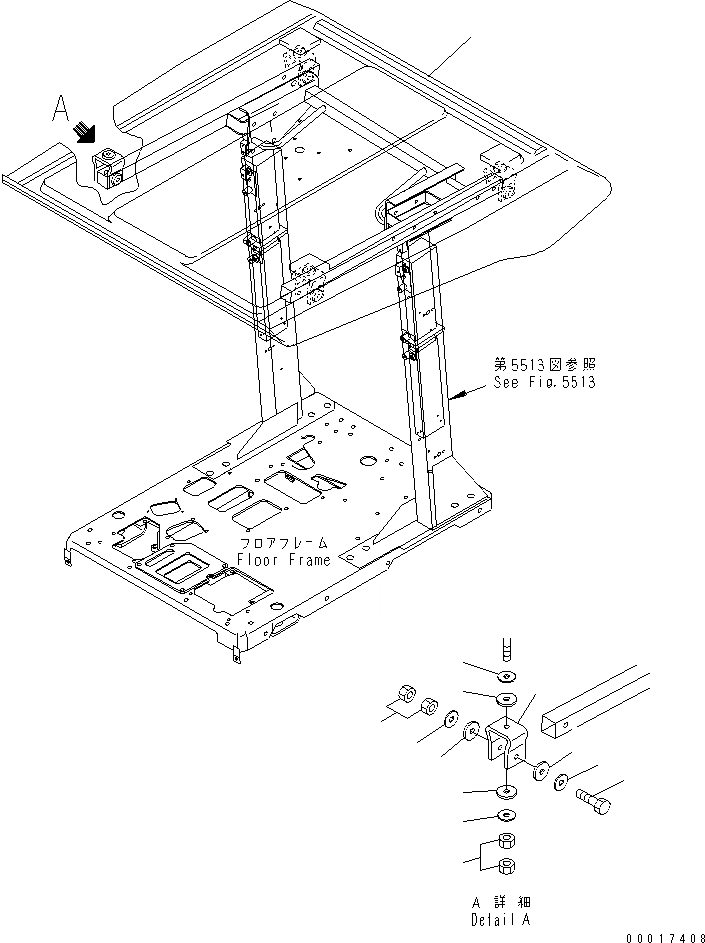 A

第5513図参照
See Fig.5513

フロアフレーム
Floor Frame

A 詳細
Detail A

00017408