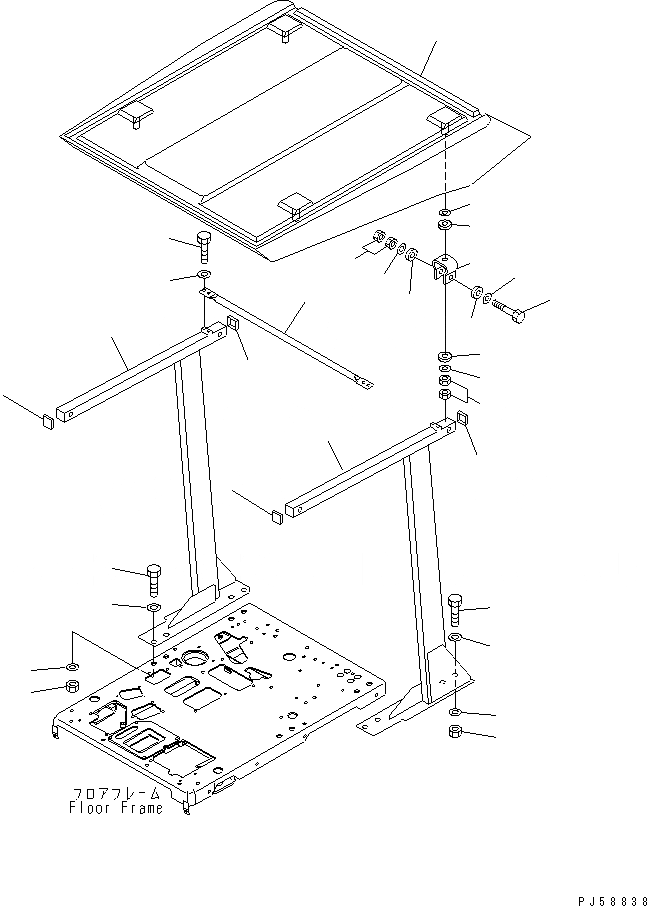 フロアフレーム
Floor Frame

PJ58838